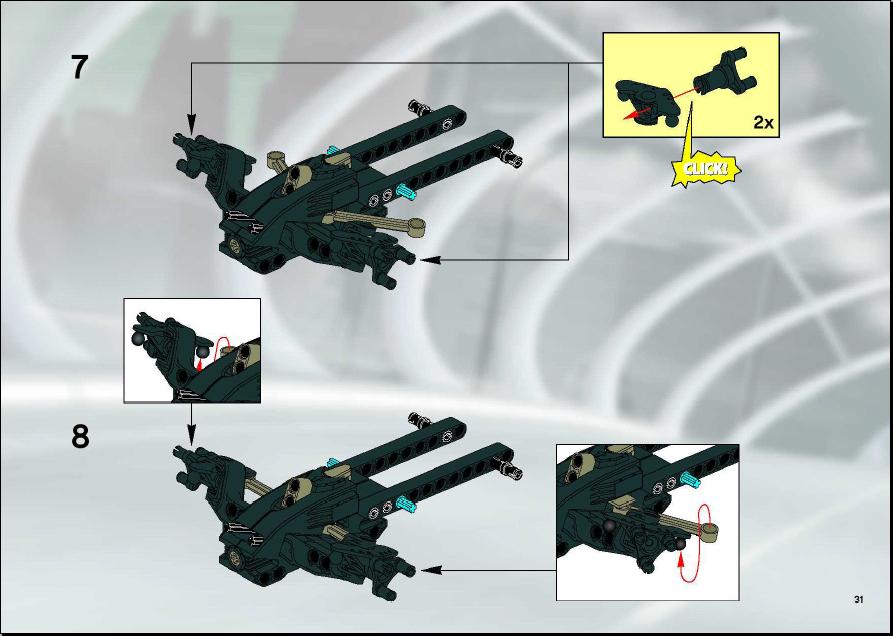 7

2x

CLICK!

8

31