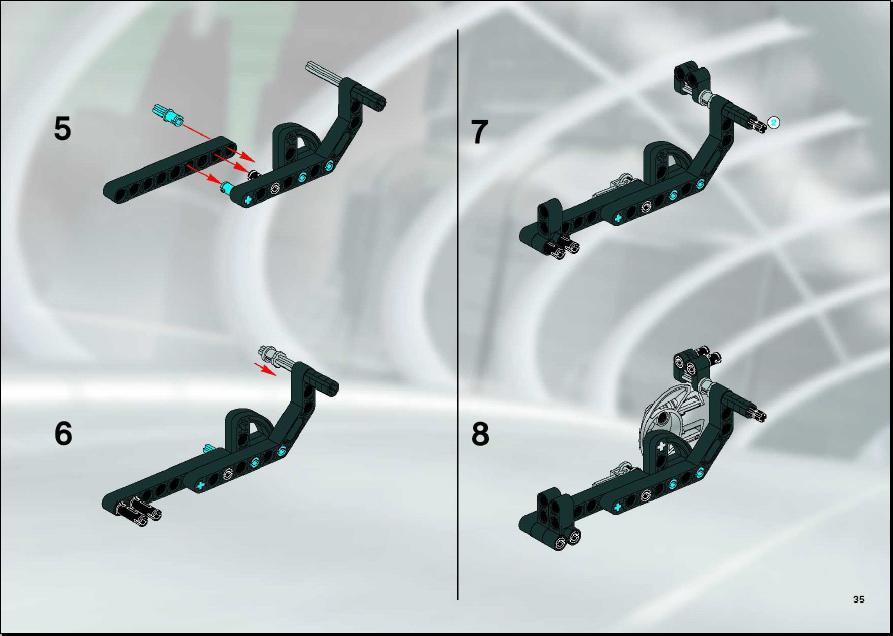 5

6

7

8

35