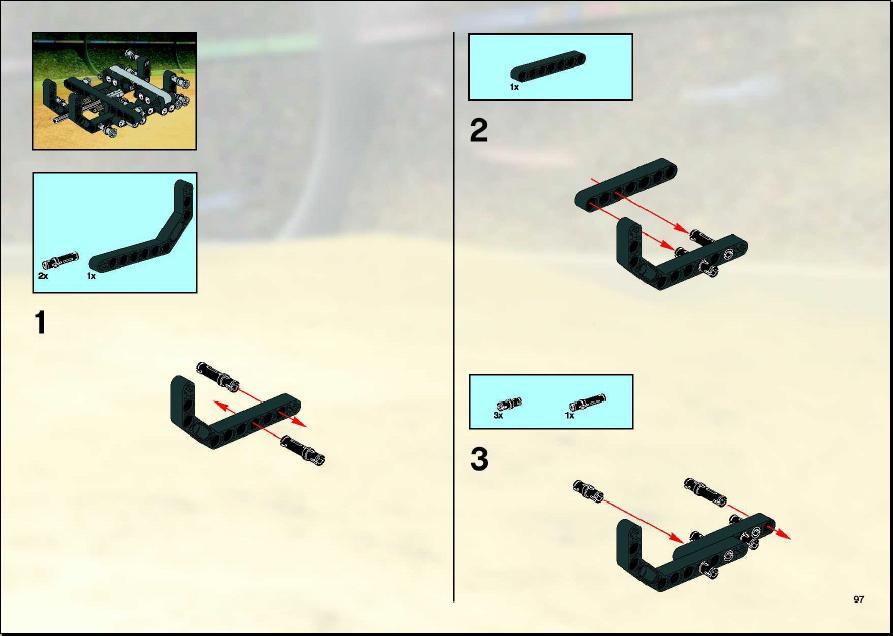 2x
1x

1

1x

2

3x
1x

3

97