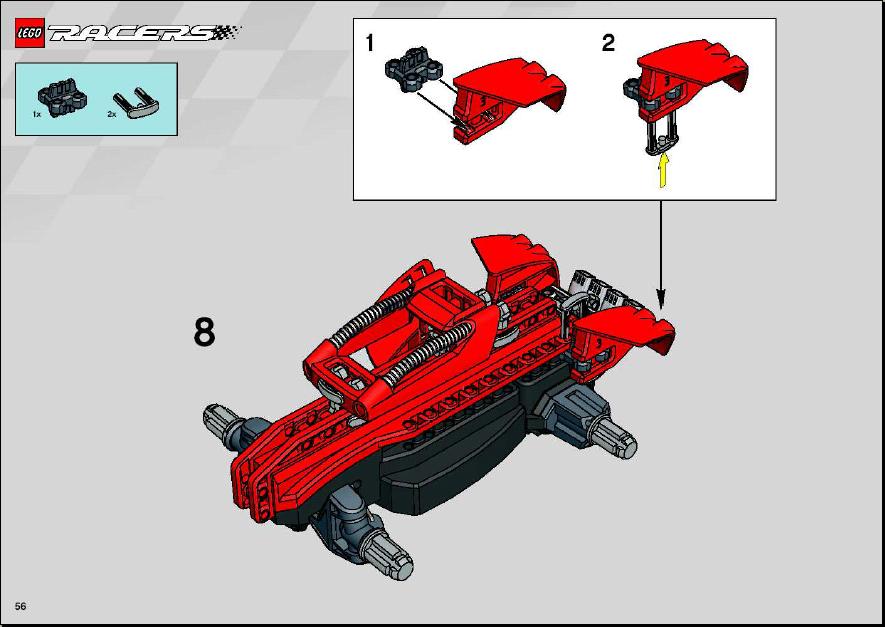 LEGO RACERS

1x 2x

1

2

8

56