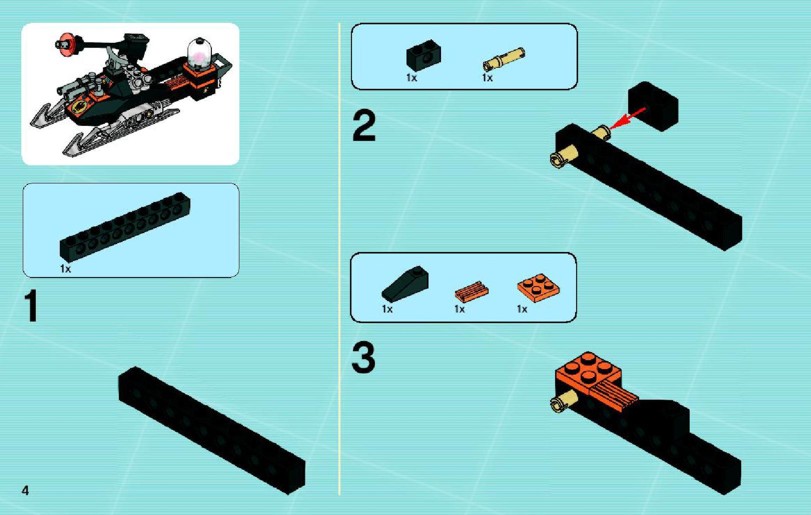 1x

1

4

1x 1x

2

1x 1x 1x

3