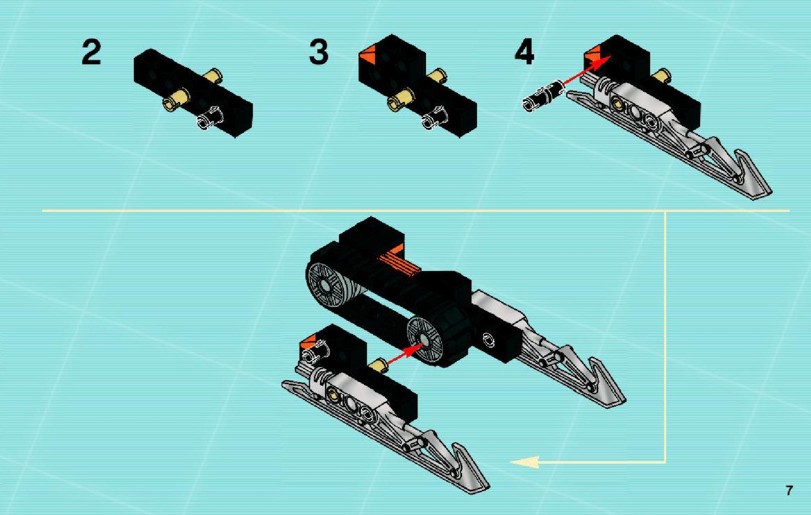 2

3

4

7