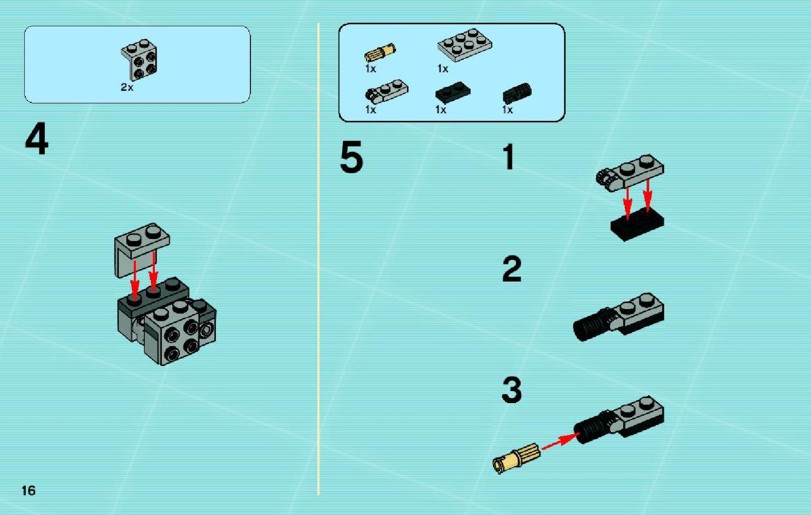 2x

4

1x
1x
1x
1x
1x

5

1

2

3

16