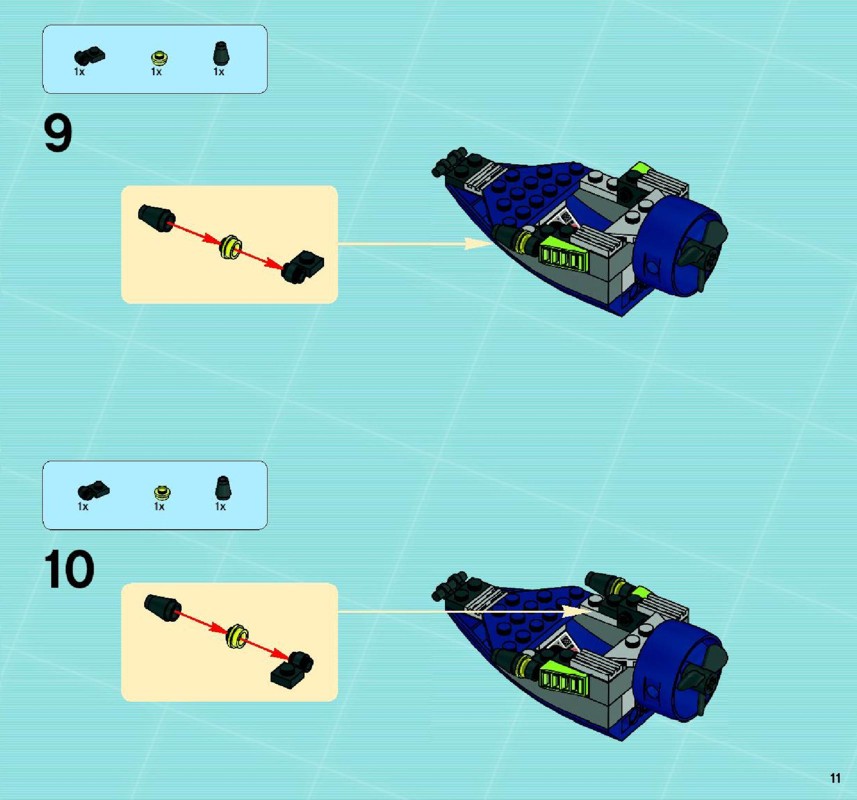 1x 1x 1x

9

1x 1x 1x

10

11