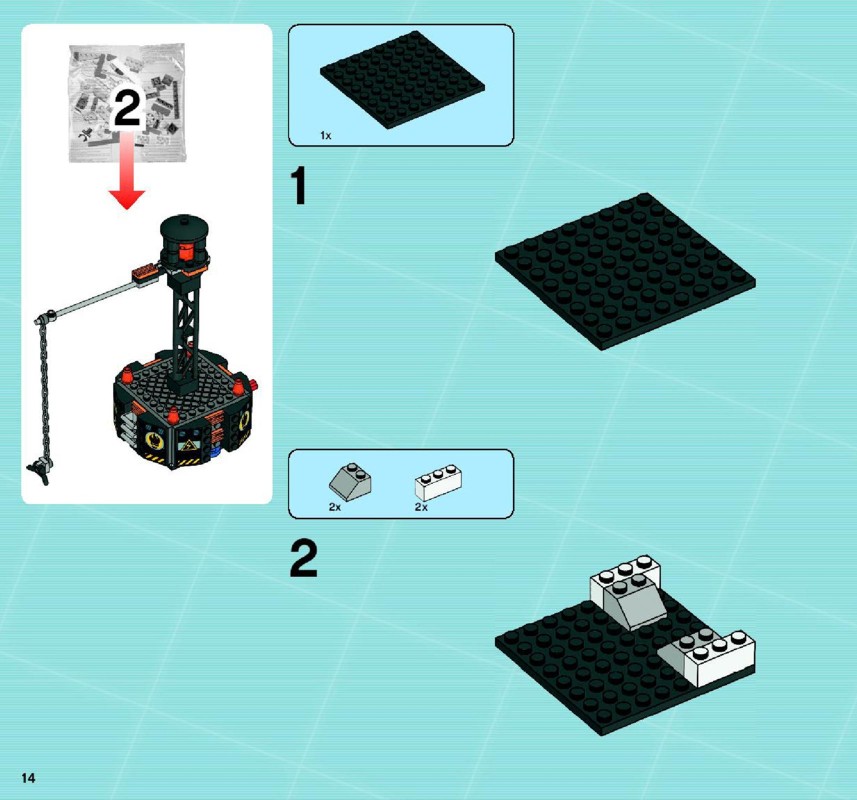 2

1x

1

2x
2x

2

14