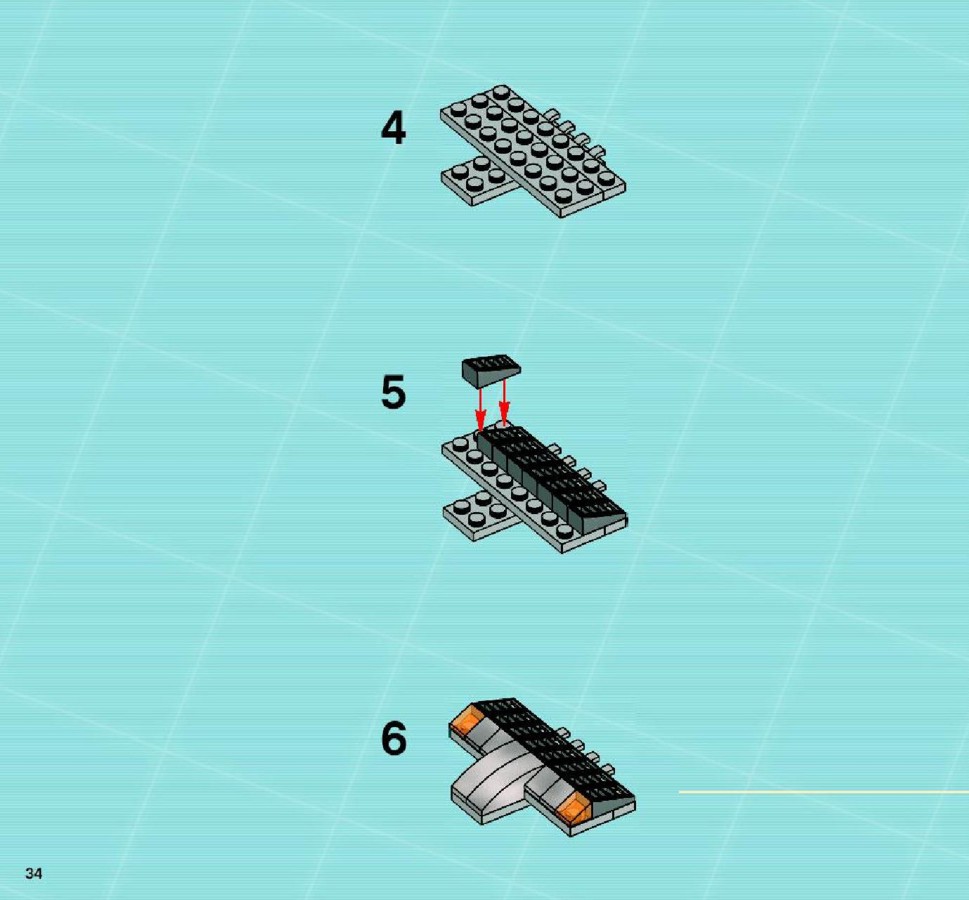 4

5

6

34