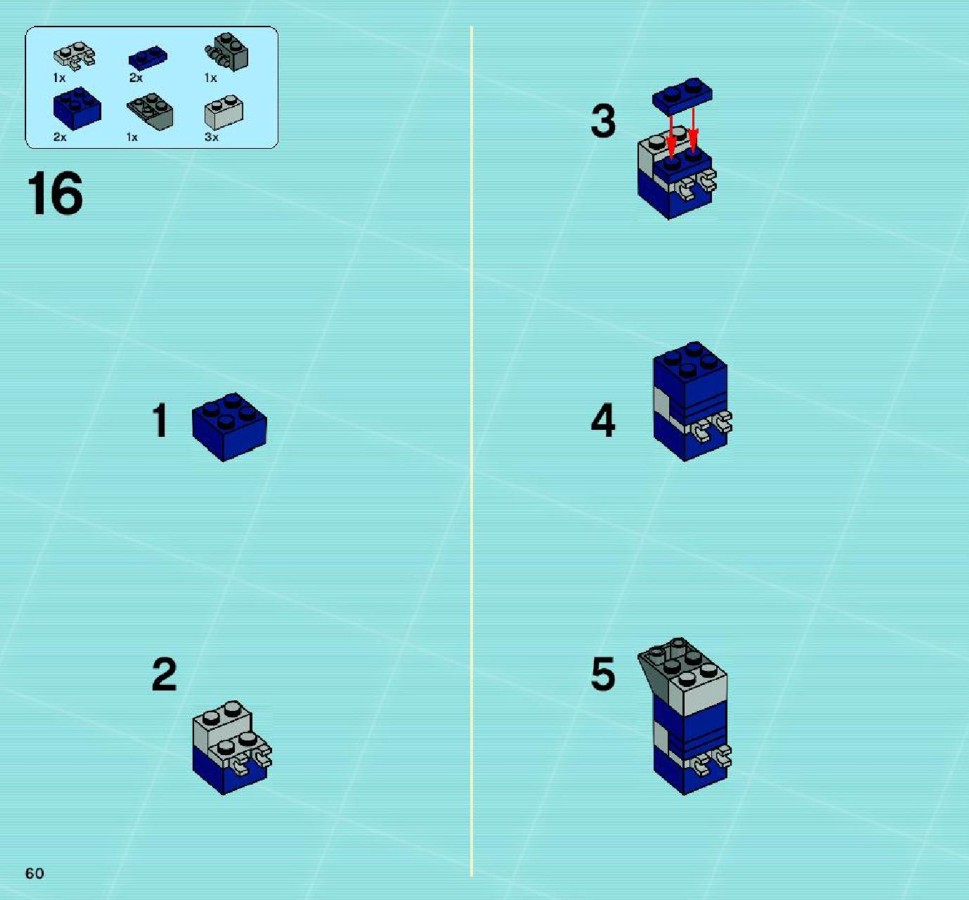 1x
2x
1x
2x
1x
3x

16

1

2

3

4

5

60