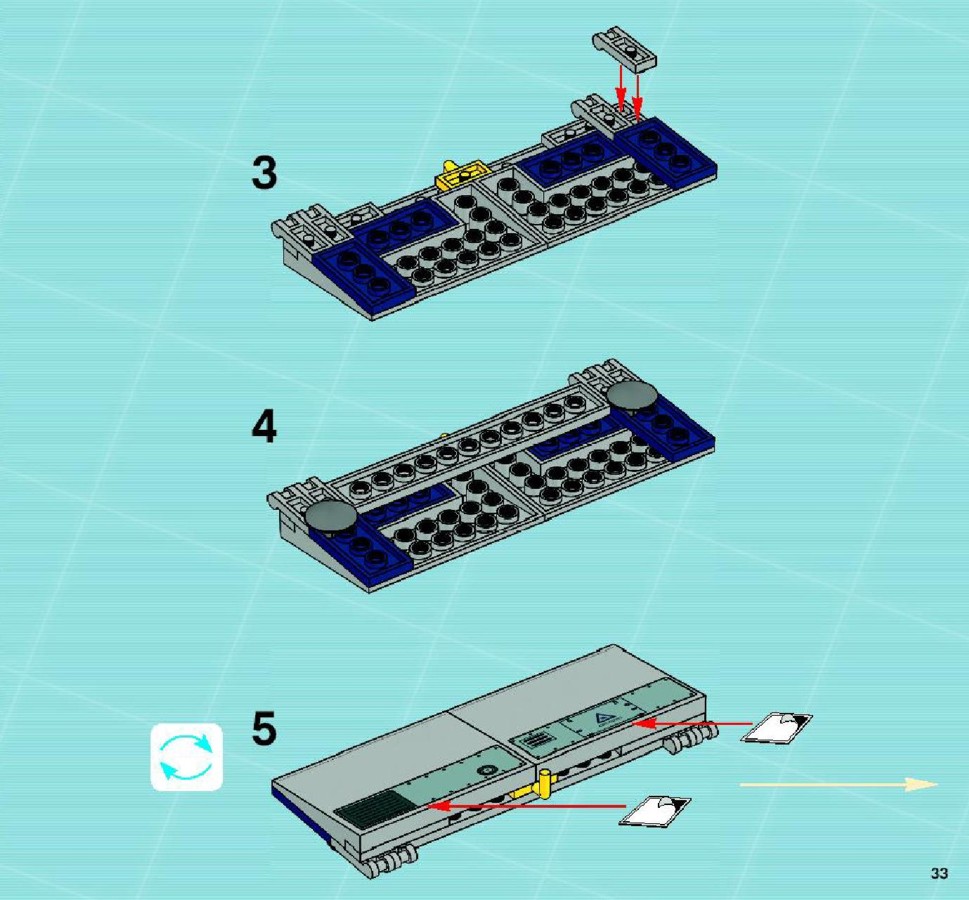 3

4

5

33