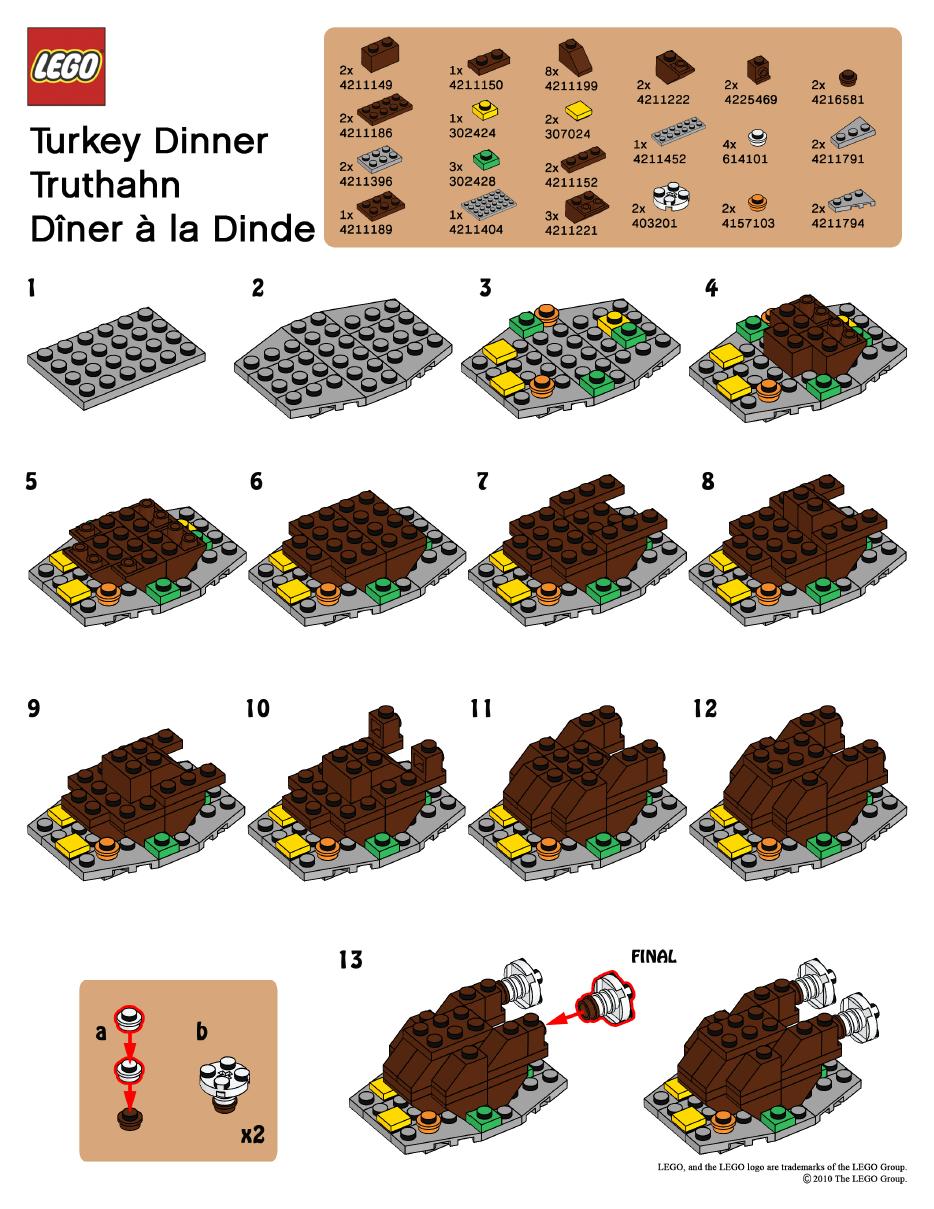 LEGO

Turkey Dinner
Truthahn
Dîner à la Dinde

2x 4211149
2x 4211186
2x 4211396
1x 4211189
1x 4211150
1x 302424
3x 302428
1x 4211404
8x 4211199
2x 307024
2x 4211152
3x 4211221
2x 4211222
1x 4211452
2x 403201
2x 4225469
4x 614101
2x 4157103
2x 4216581
2x 4211791
2x 4211794

1
2
3
4
5
6
7
8
9
10
11
12

a
b
x2

13
FINAL

LEGO, and the LEGO logo are trademarks of the LEGO Group.
© 2010 The LEGO Group.